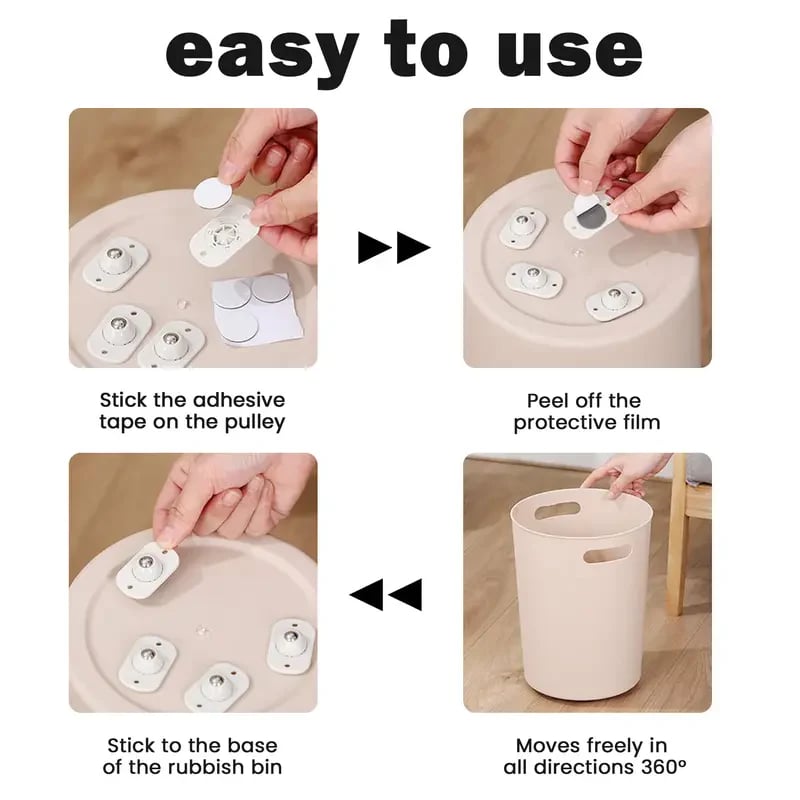 easy to use

Stick the adhesive tape on the pulley

Peel off the protective film

Stick to the base of the rubbish bin

Moves freely in all directions 360°